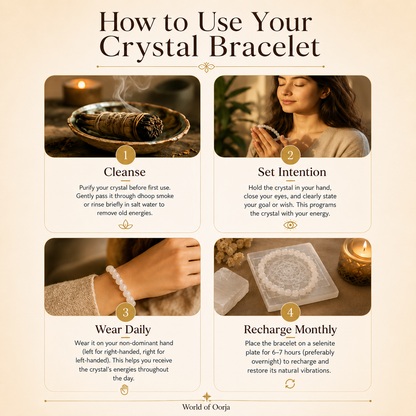 How to Use Your Crystal Bracelet

1

Cleanse

Purify your crystal before first use. Gently pass it through dhoop smoke or rinse briefly in salt water to remove old energies.

2

Set Intention

Hold the crystal in your hand, close your eyes, and clearly state your goal or wish. This programs the crystal with your energy.

3

Wear Daily

Wear it on your non-dominant hand (left for right-handed, right for left-handed). This helps you receive the crystal's energies throughout the day.

4

Recharge Monthly

Place the bracelet on a selenite plate for 6–7 hours (preferably overnight) to recharge and restore its natural vibrations.

World of Oorja